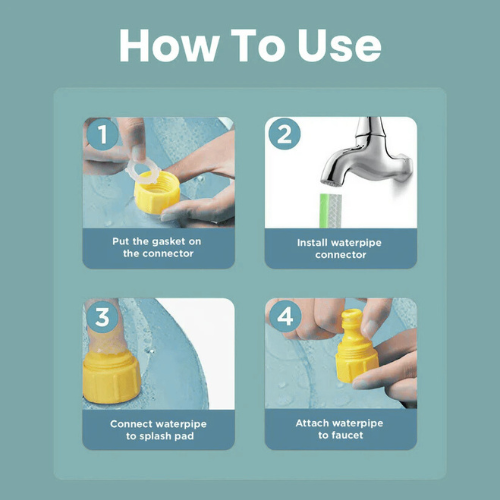 How To Use

1

Put the gasket on the connector

2

Install waterpipe connector

3

Connect waterpipe to splash pad

4

Attach waterpipe to faucet